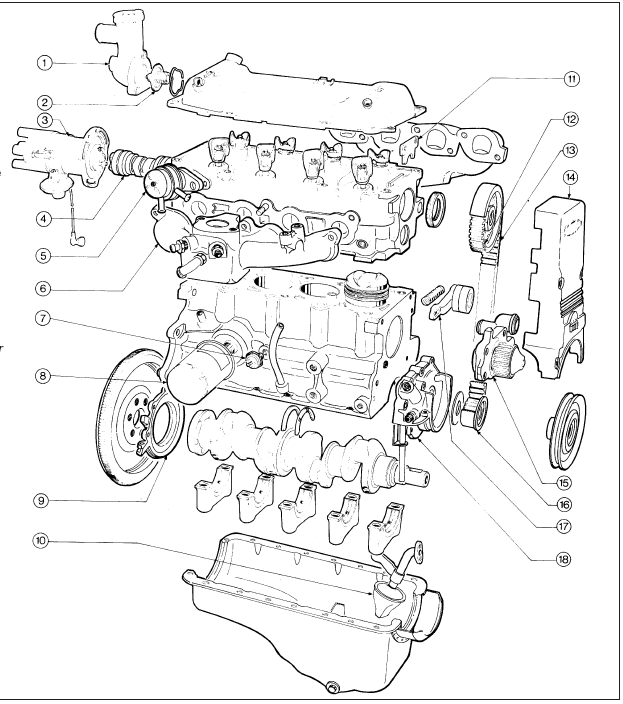 1
2
3
4
5
6
7
8
9
10
11
12
13
14
15
16
17
18